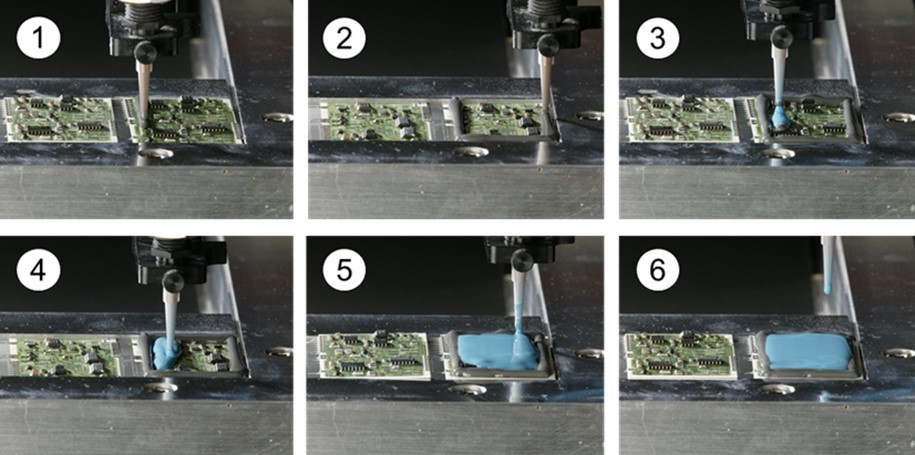 1

2

3

4

5

6